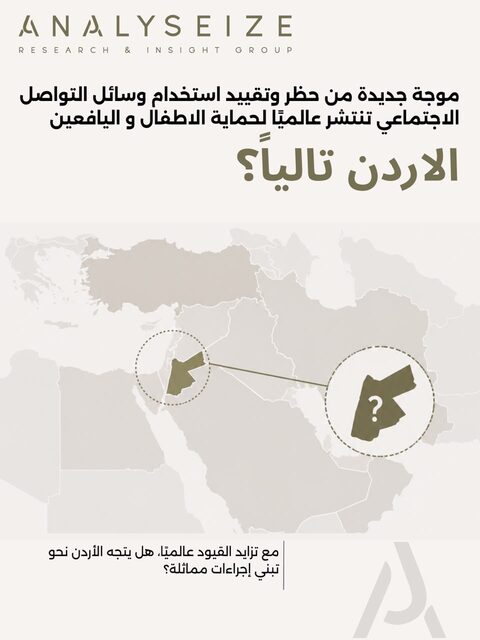 ANALYSEIZE
RESEARCH & INSIGHT GROUP

موجة جديدة من حظر وتقييد استخدام وسائل التواصل الاجتماعي تنتشر عالميًا لحماية الاطفال و اليافعين

الاردن تالياً؟

?

مع تزايد القيود عالميًا، هل يتجه الأردن نحو تبني إجراءات مماثلة؟